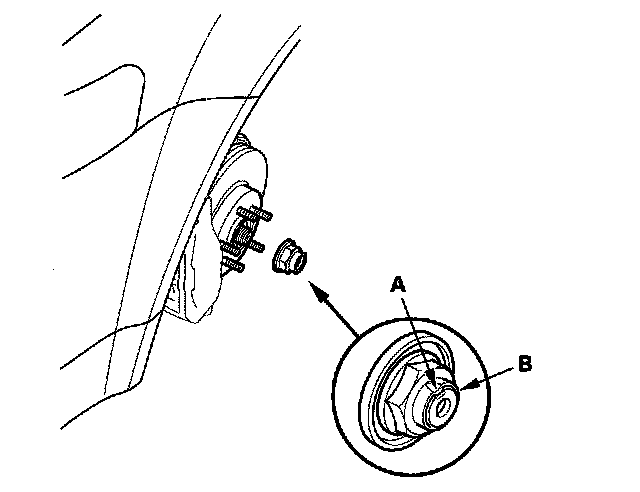 A
B