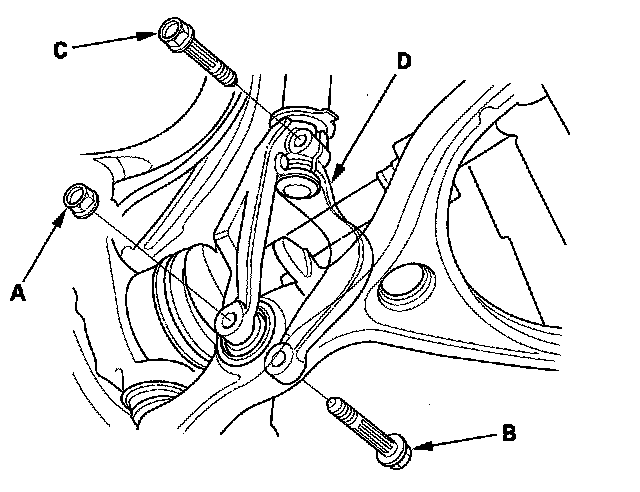 C
D
A
B