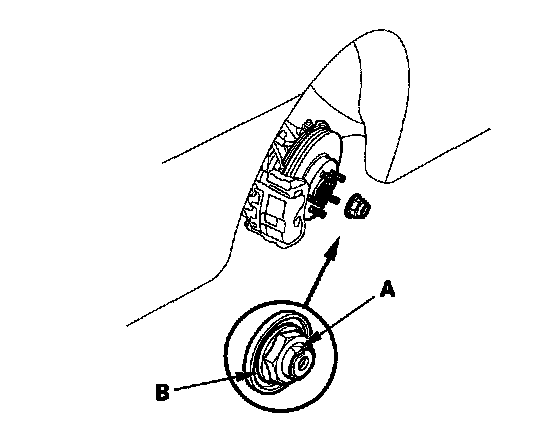 A

B