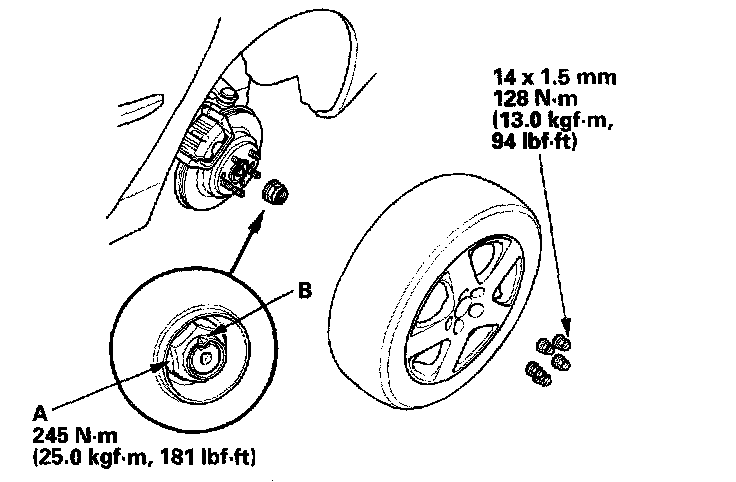 14 x 1.5 mm
128 N·m
(13.0 kgf·m,
94 lbf·ft)

B

A
245 N·m
(25.0 kgf·m, 181 lbf·ft)