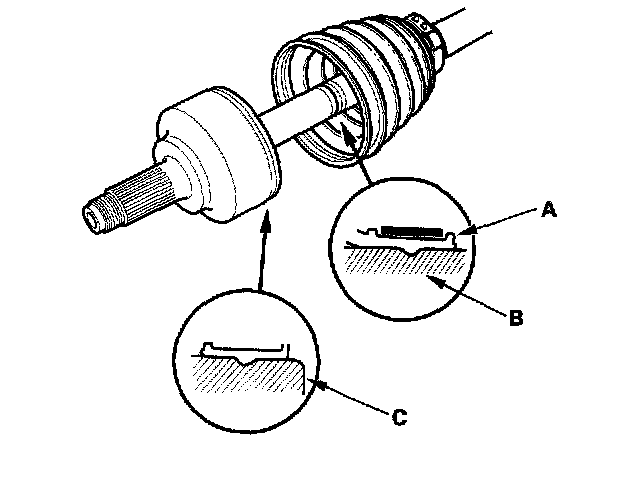 A
B
C