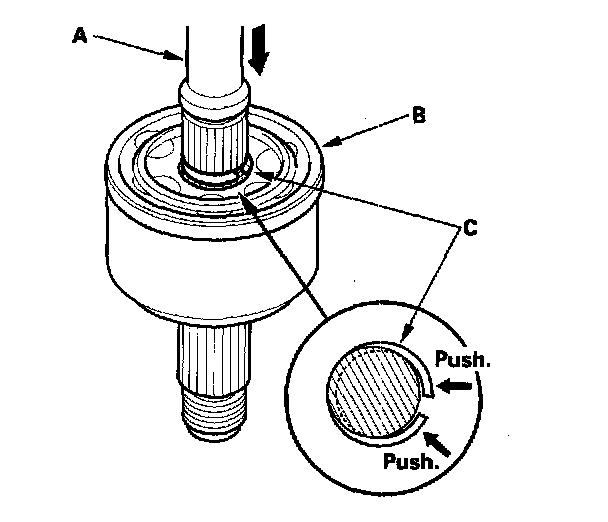 A

B

C

Push.

Push.