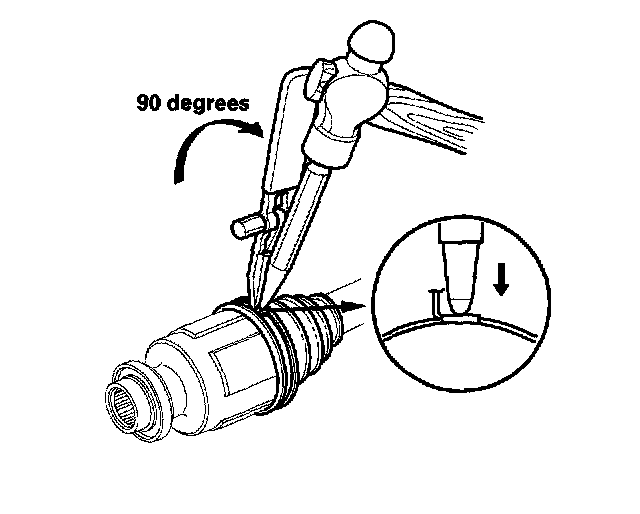 90 degrees