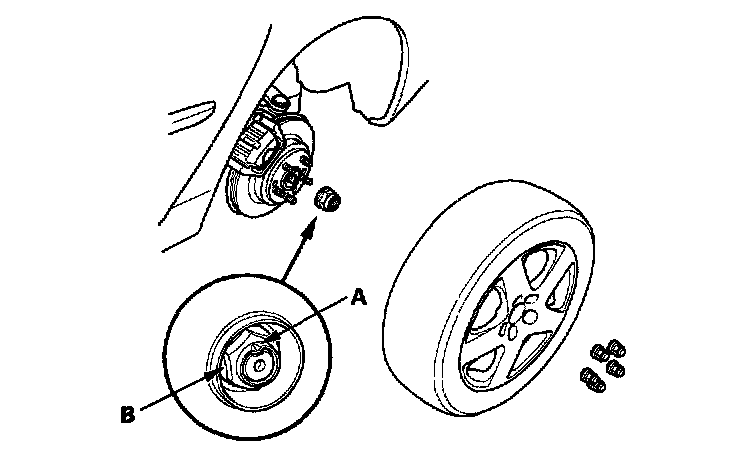 A

B