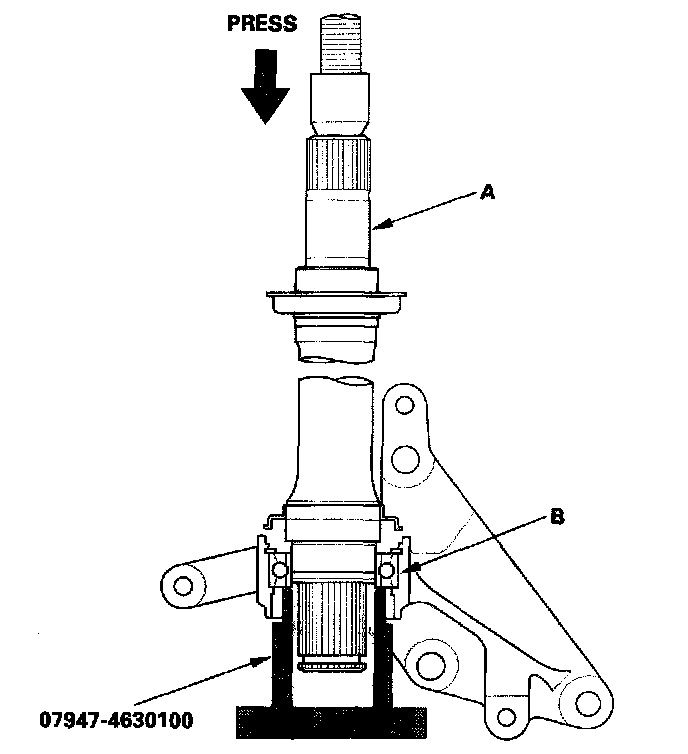 PRESS

A

B

07947-4630100