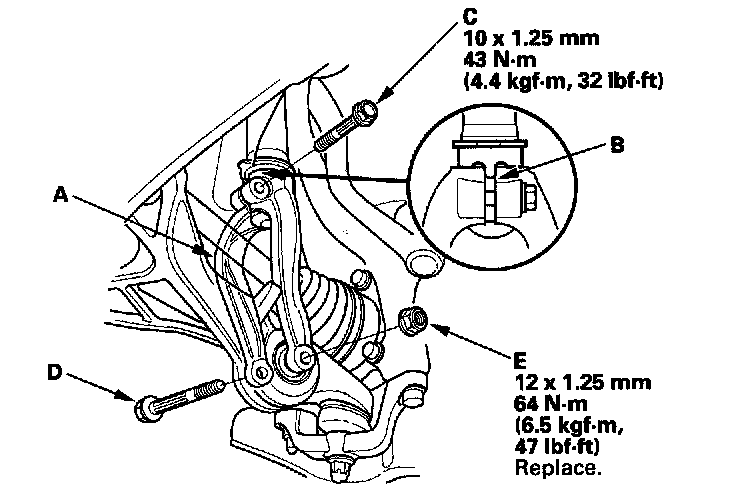 C
10 x 1.25 mm
43 N·m
(4.4 kgf·m, 32 lbf·ft)

B

A

D

E
12 x 1.25 mm
64 N·m
(6.5 kgf·m,
47 lbf·ft)
Replace.