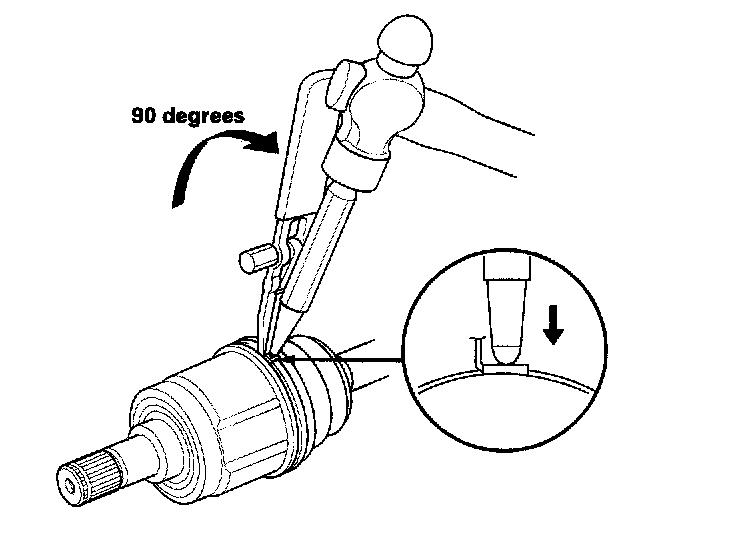 90 degrees