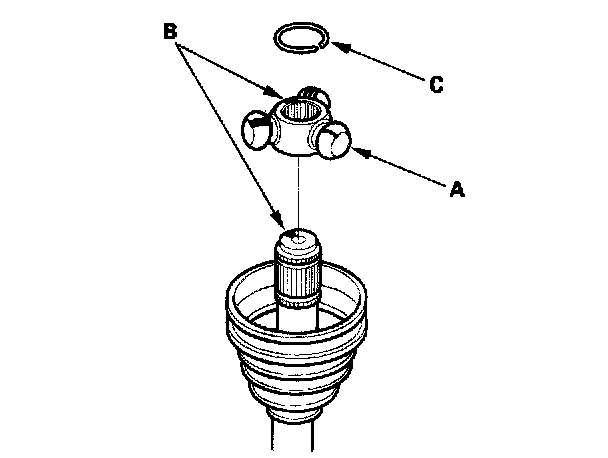 B
C
A