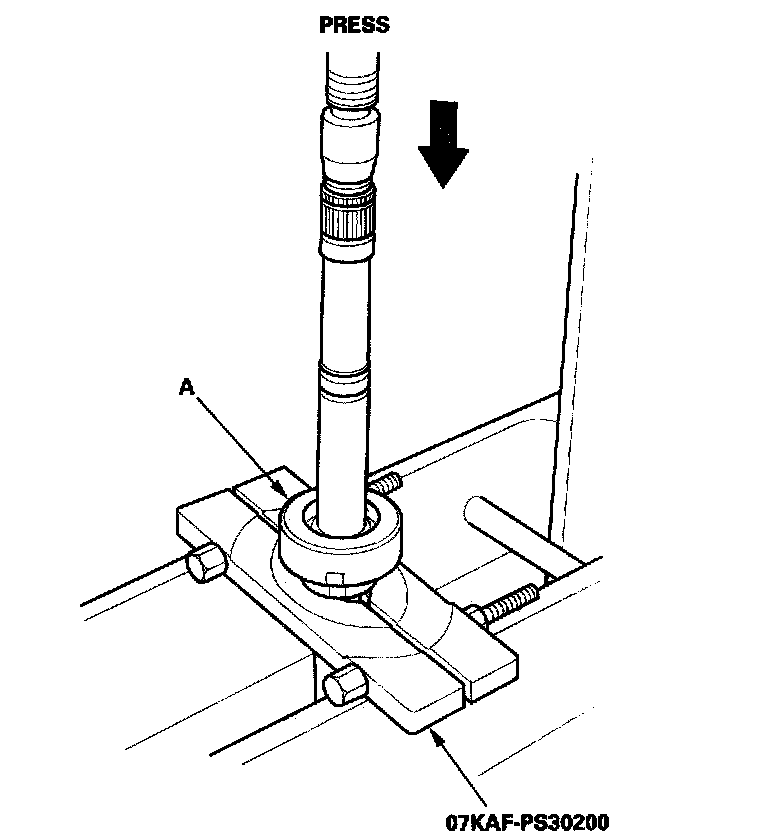 PRESS

A

07KAF-PS30200