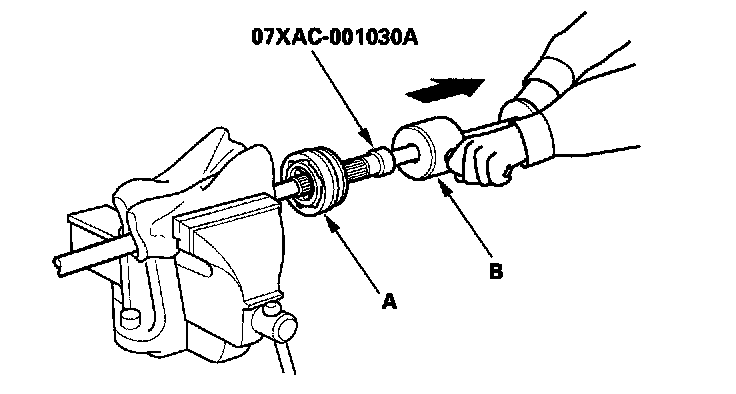 07XAC-001030A

B

A