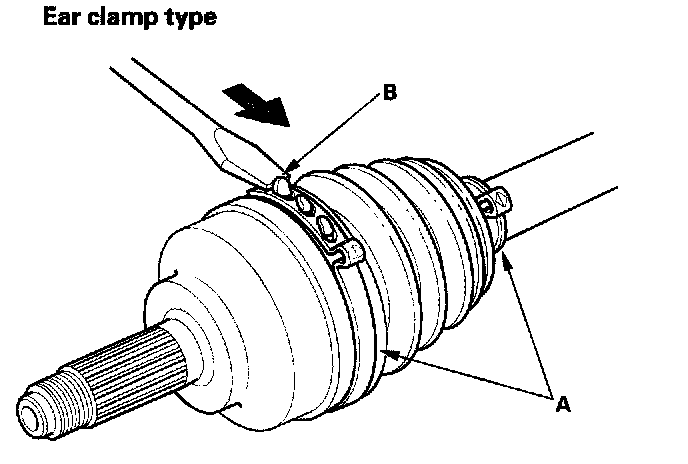 Ear clamp type

B

A