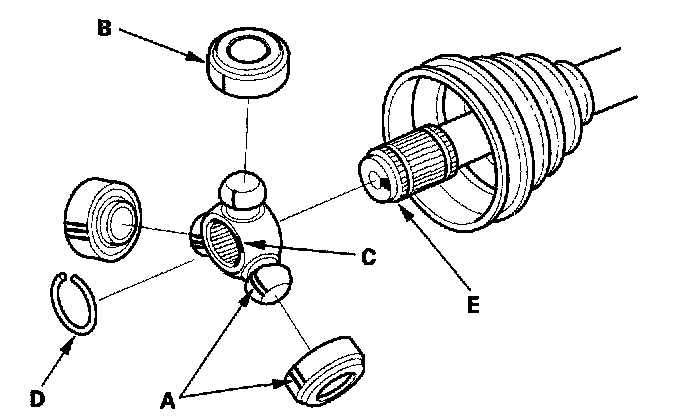 B

C

E

D

A