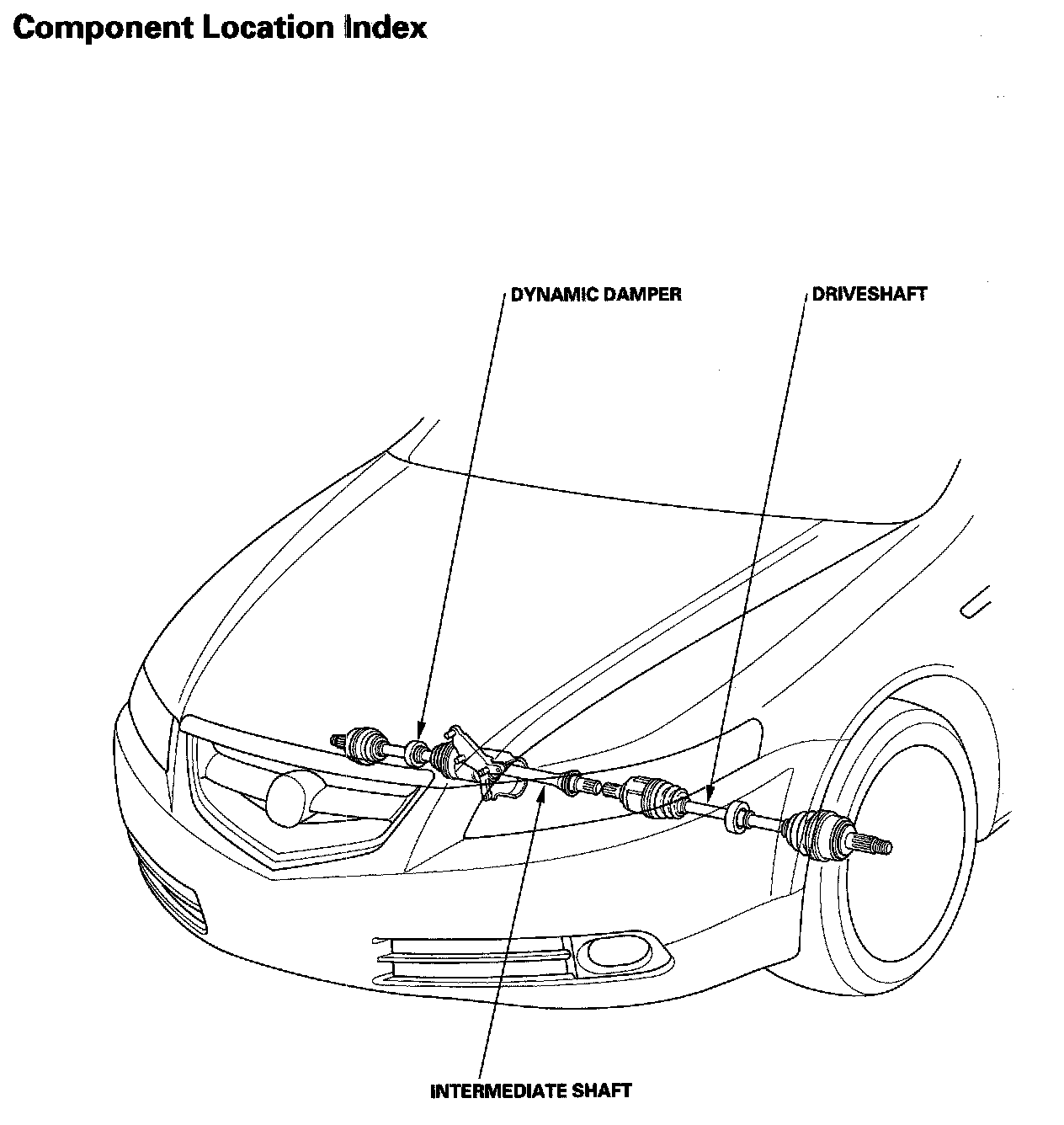 Component Location Index

DYNAMIC DAMPER

DRIVESHAFT

INTERMEDIATE SHAFT