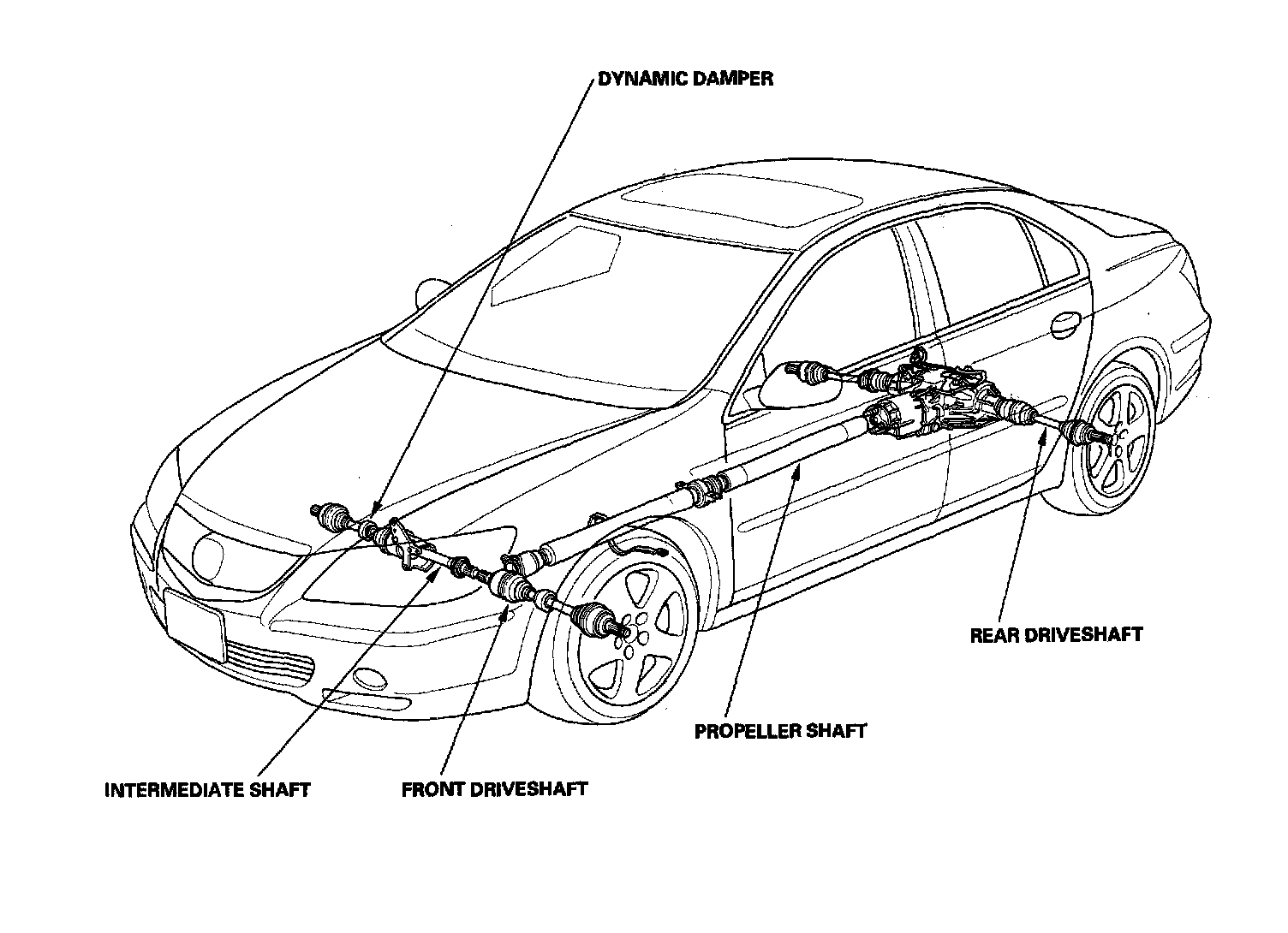 DYNAMIC DAMPER

REAR DRIVESHAFT

PROPELLER SHAFT

INTERMEDIATE SHAFT

FRONT DRIVESHAFT