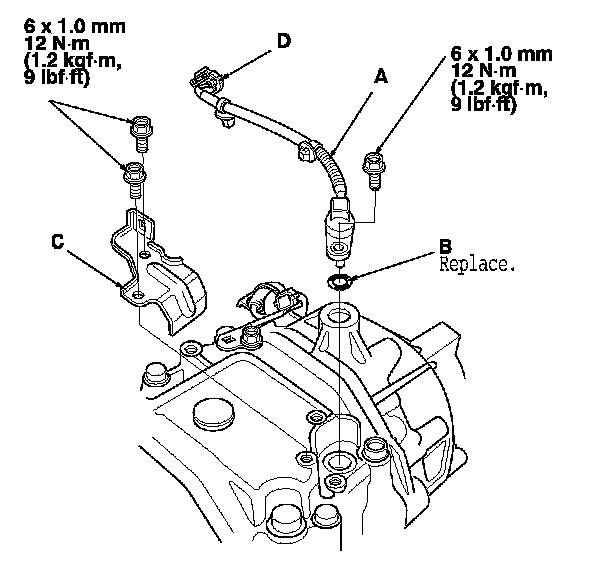 6 x 1.0 mm
12 N·m
(1.2 kgf·m,
9 lbf·ft)

D

A

6 x 1.0 mm
12 N·m
(1.2 kgf·m,
9 lbf·ft)

C

B
Replace.