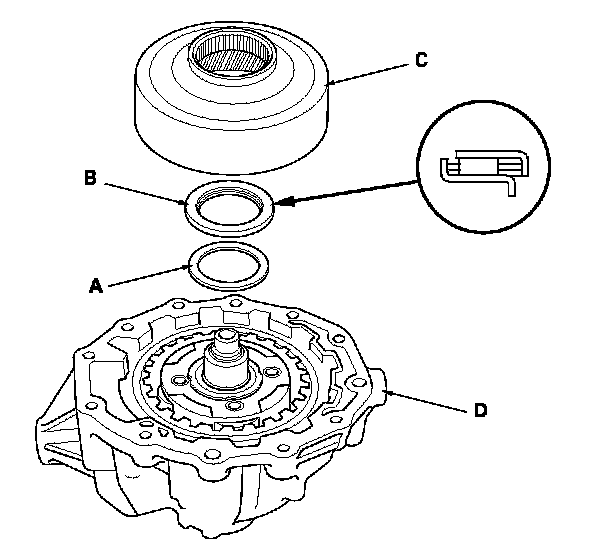 C

B

A

D