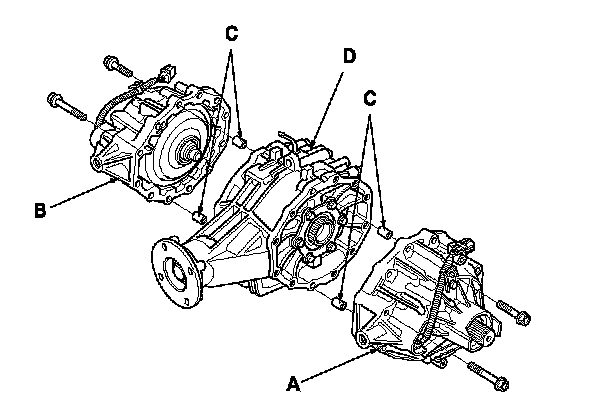 C
D
C
B
A