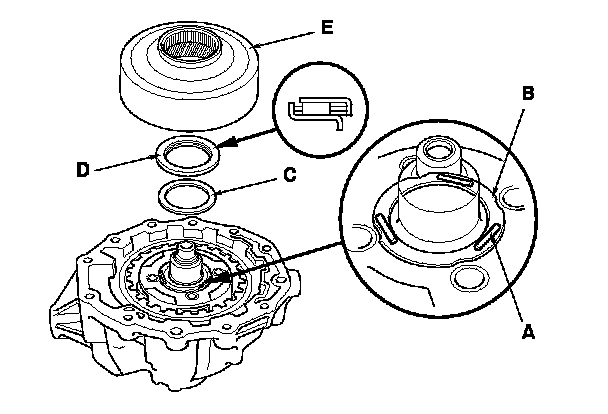 E
B
D
C
A