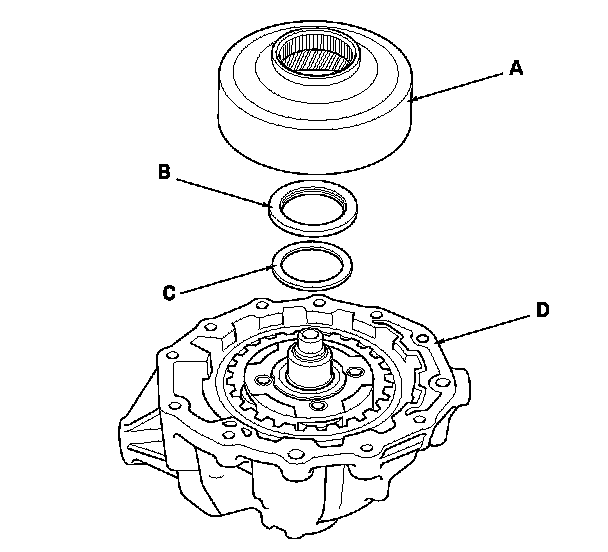 A
B
C
D