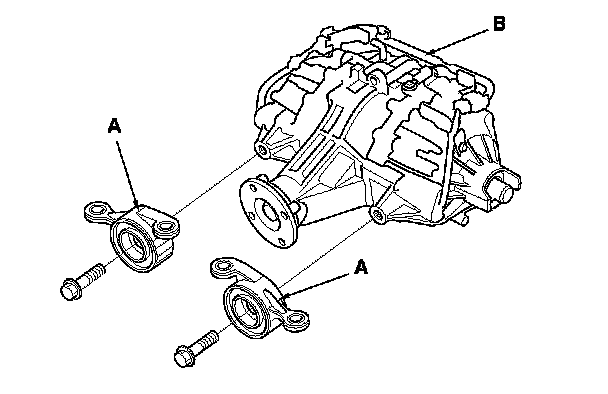 B

A

A