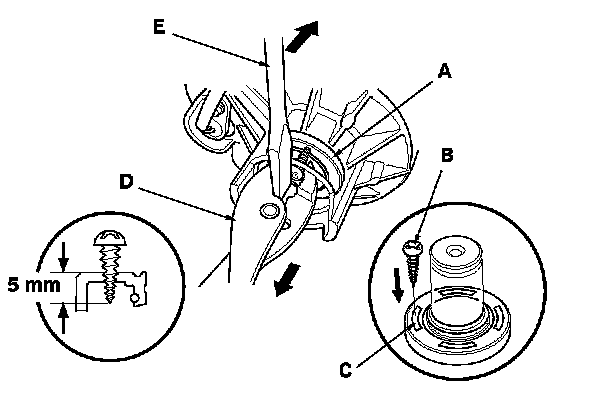 E
A
B
D
5 mm
C