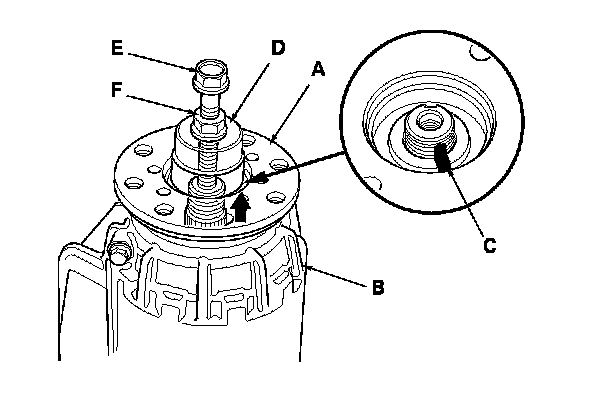 E
D
A
F
C
B