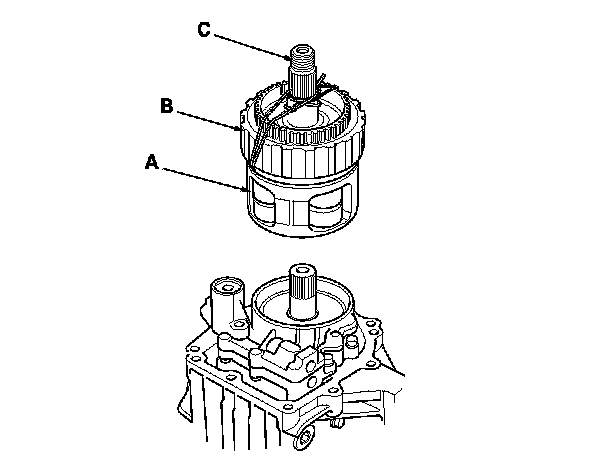 C
B
A