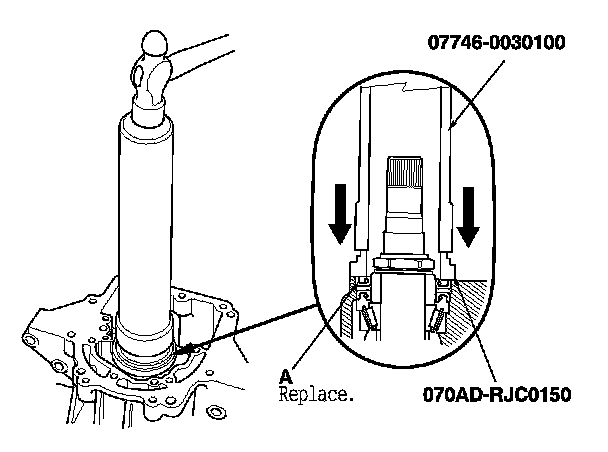 07746-0030100

A
Replace.

070AD-RJC0150