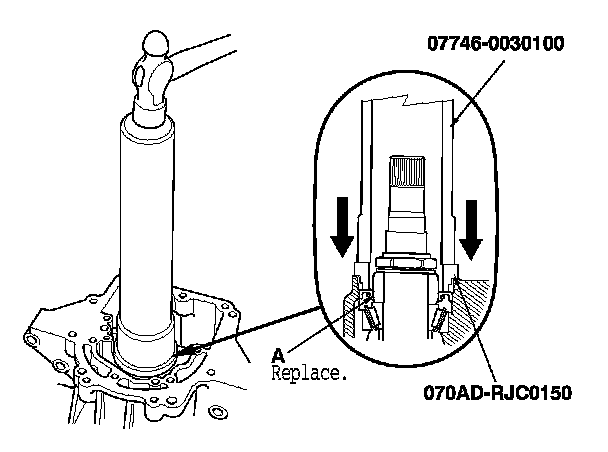 07746-0030100

A
Replace.

070AD-RJC0150