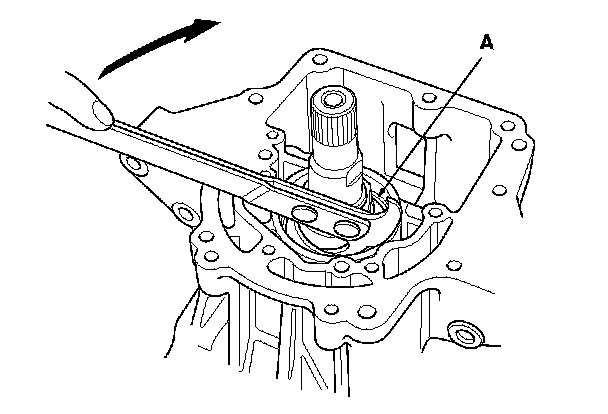 A