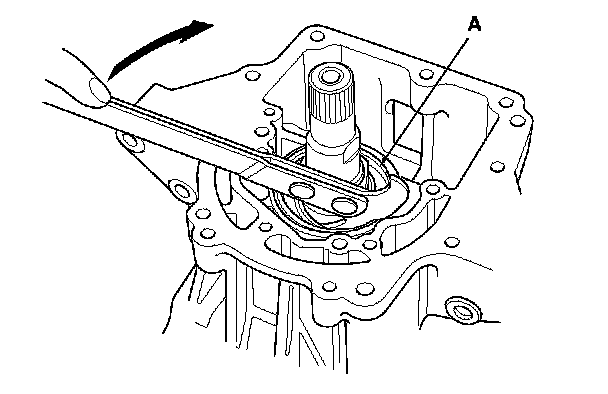 A