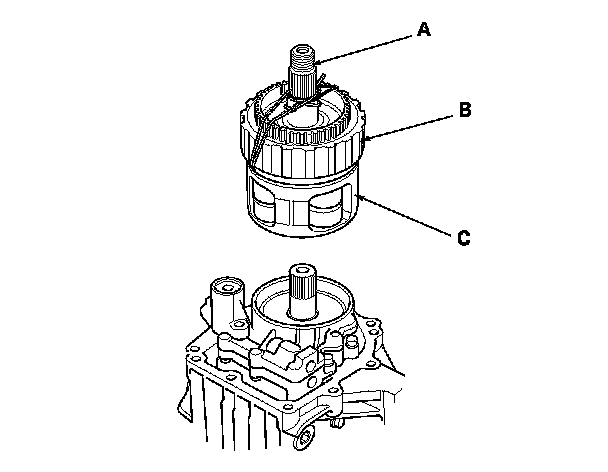 A

B

C