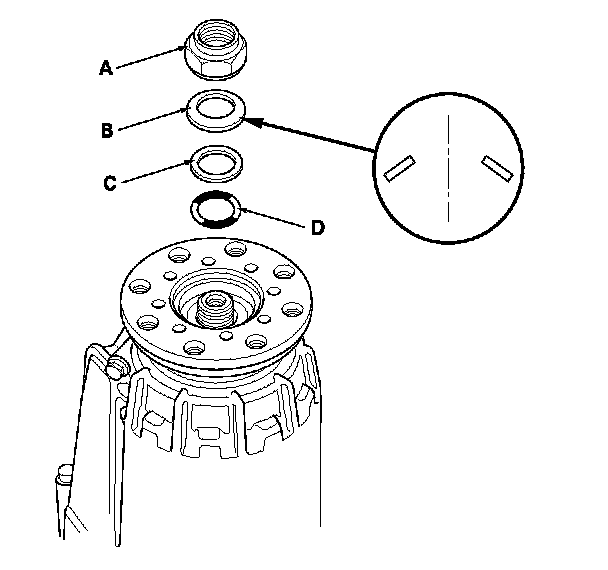 A
B
C
D