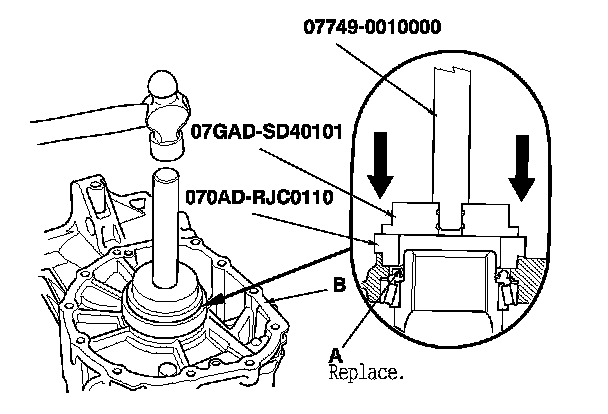 07749-0010000

07GAD-SD40101

070AD-RJC0110

B

A
Replace.