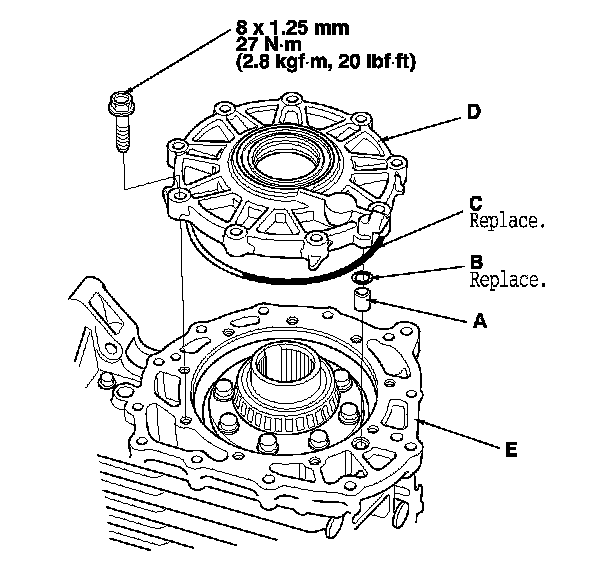 8 x 1.25 mm
27 N·m
(2.8 kgf·m, 20 lbf·ft)

D

C
Replace.

B
Replace.

A

E