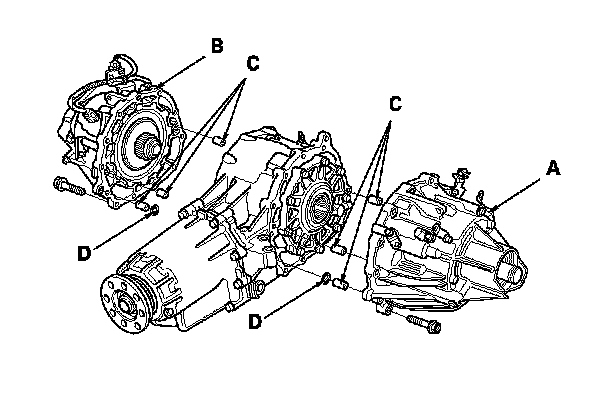 B
C
C
A
D
D