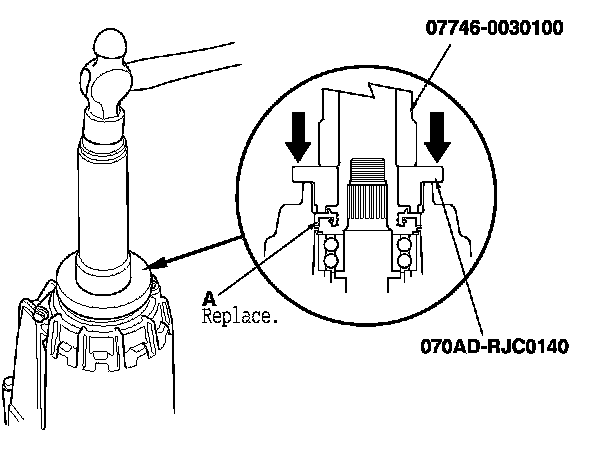 07746-0030100

A
Replace.

070AD-RJC0140