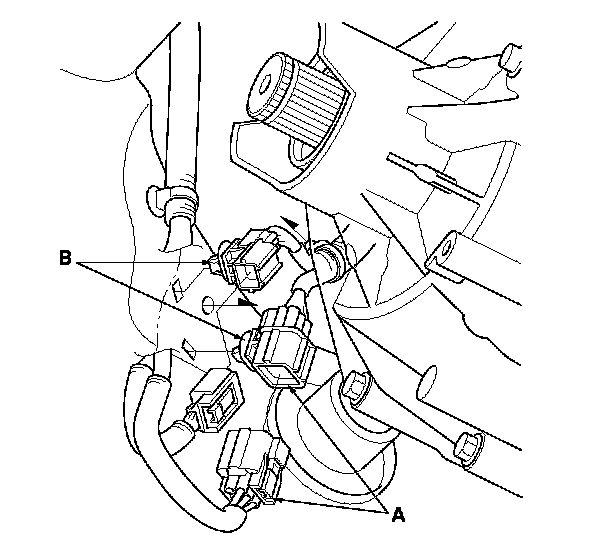 B

A