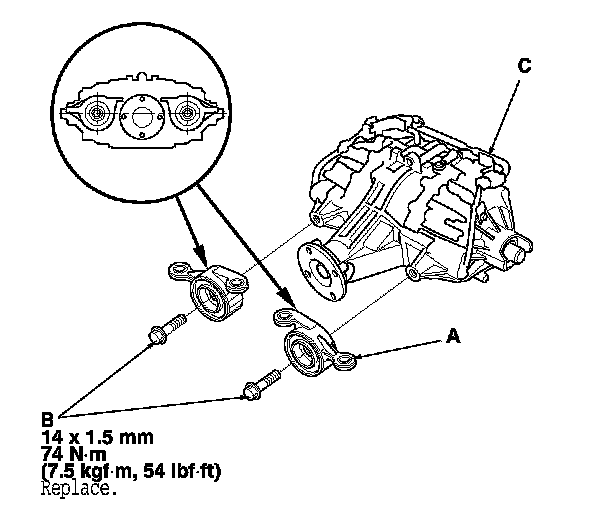 C

A

B
14 x 1.5 mm
74 N·m
(7.5 kgf·m, 54 lbf·ft)
Replace.