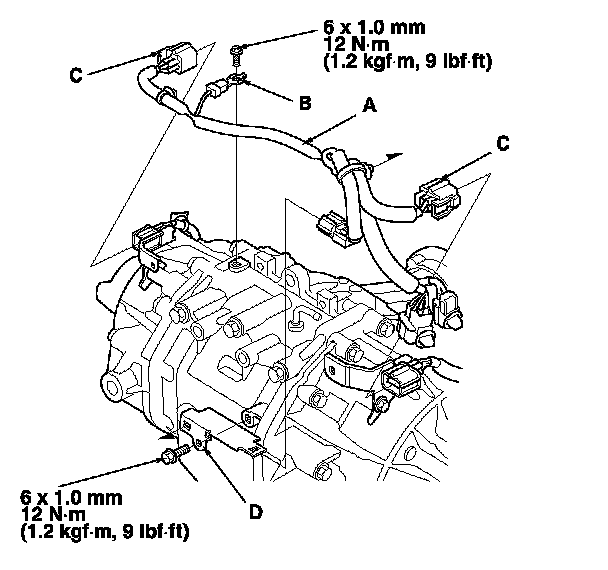 6 x 1.0 mm
12 N·m
(1.2 kgf·m, 9 lbf·ft)

C

B

A

C

6 x 1.0 mm
12 N·m
(1.2 kgf·m, 9 lbf·ft)

D