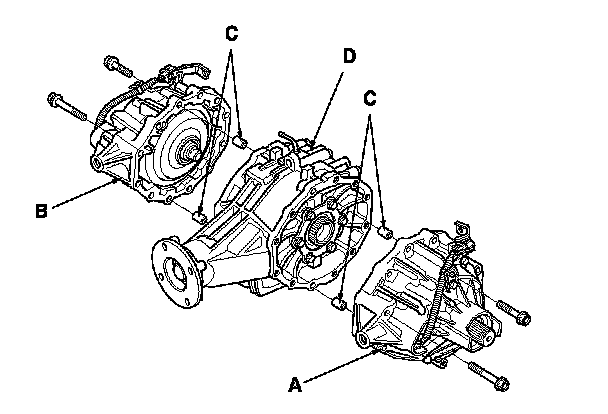 C
D
C
B
A