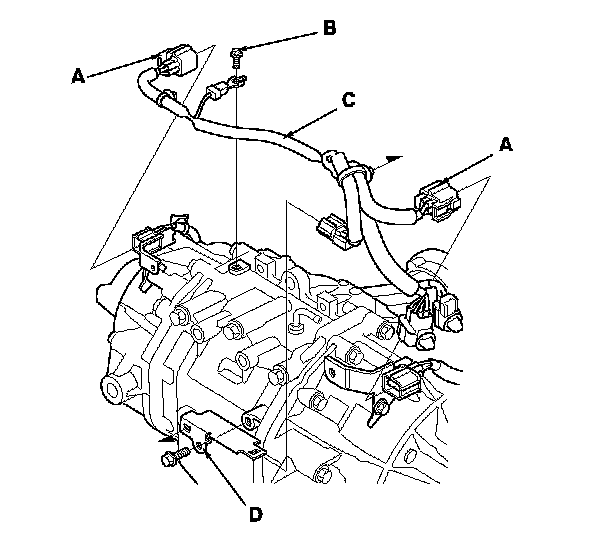 B
A
C
A
D