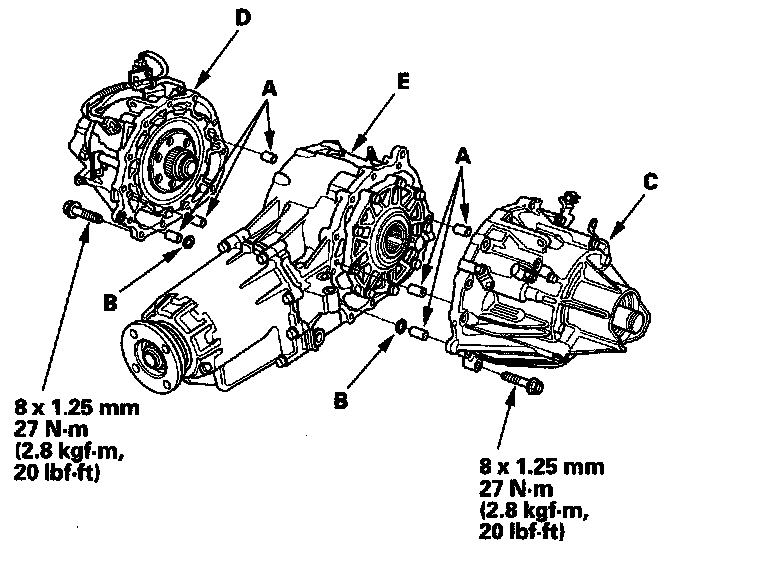 D

A

E

A

C

B

B

8 x 1.25 mm
27 N·m
(2.8 kgf·m,
20 lbf·ft)

8 x 1.25 mm
27 N·m
(2.8 kgf·m,
20 lbf·ft)