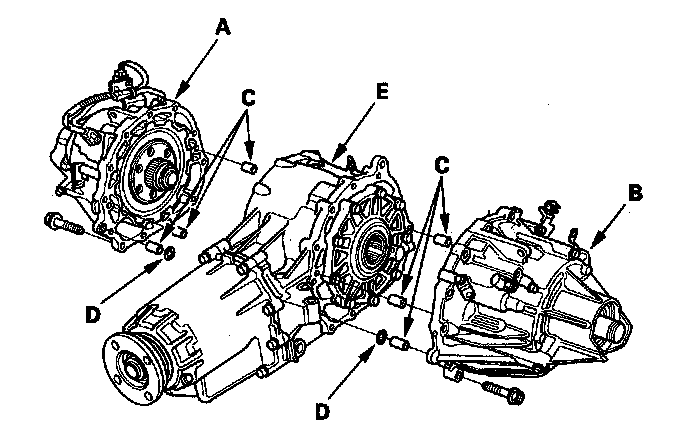 A
C
E
C
B
D
D