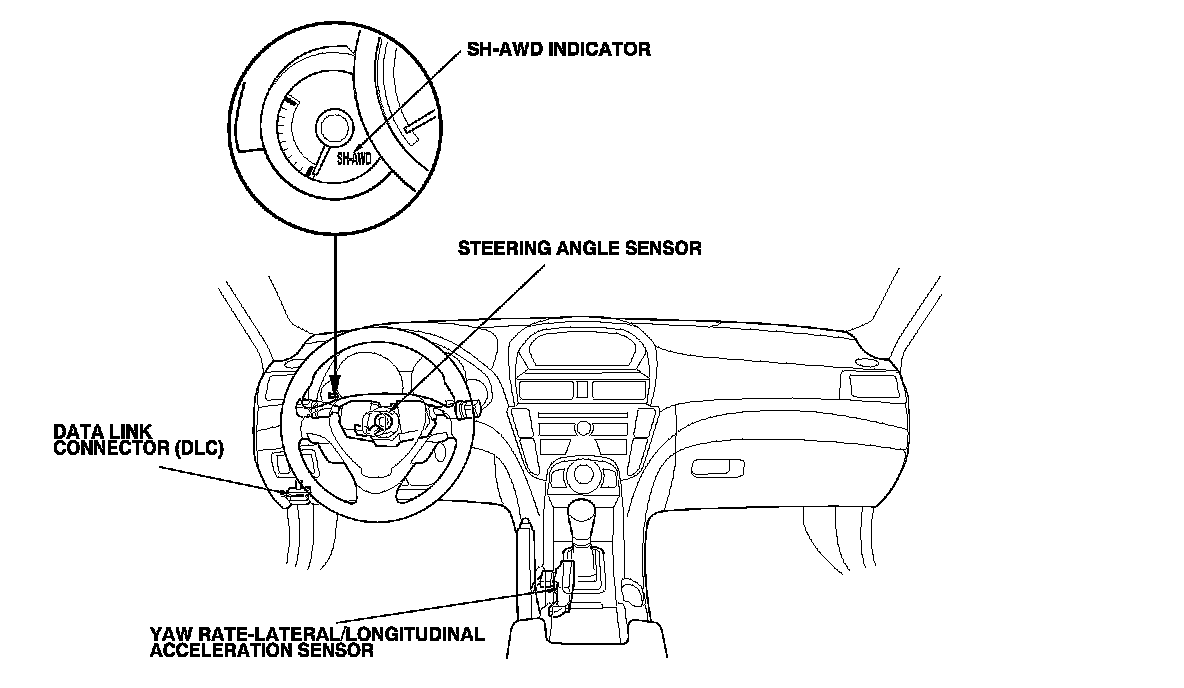 SH-AWD INDICATOR

SH-AWD

STEERING ANGLE SENSOR

DATA LINK CONNECTOR (DLC)

YAW RATE-LATERAL/LONGITUDINAL ACCELERATION SENSOR