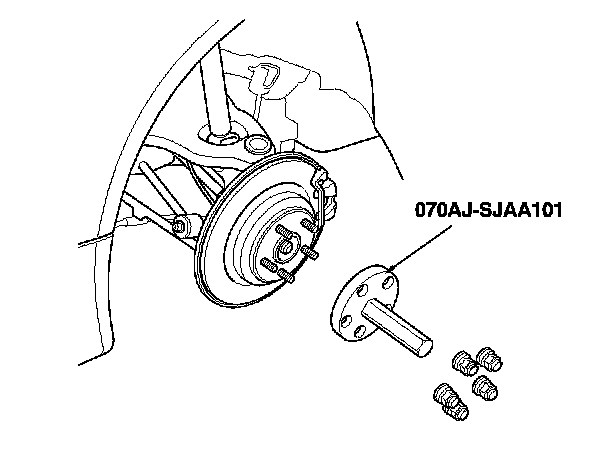 070AJ-SJAA101