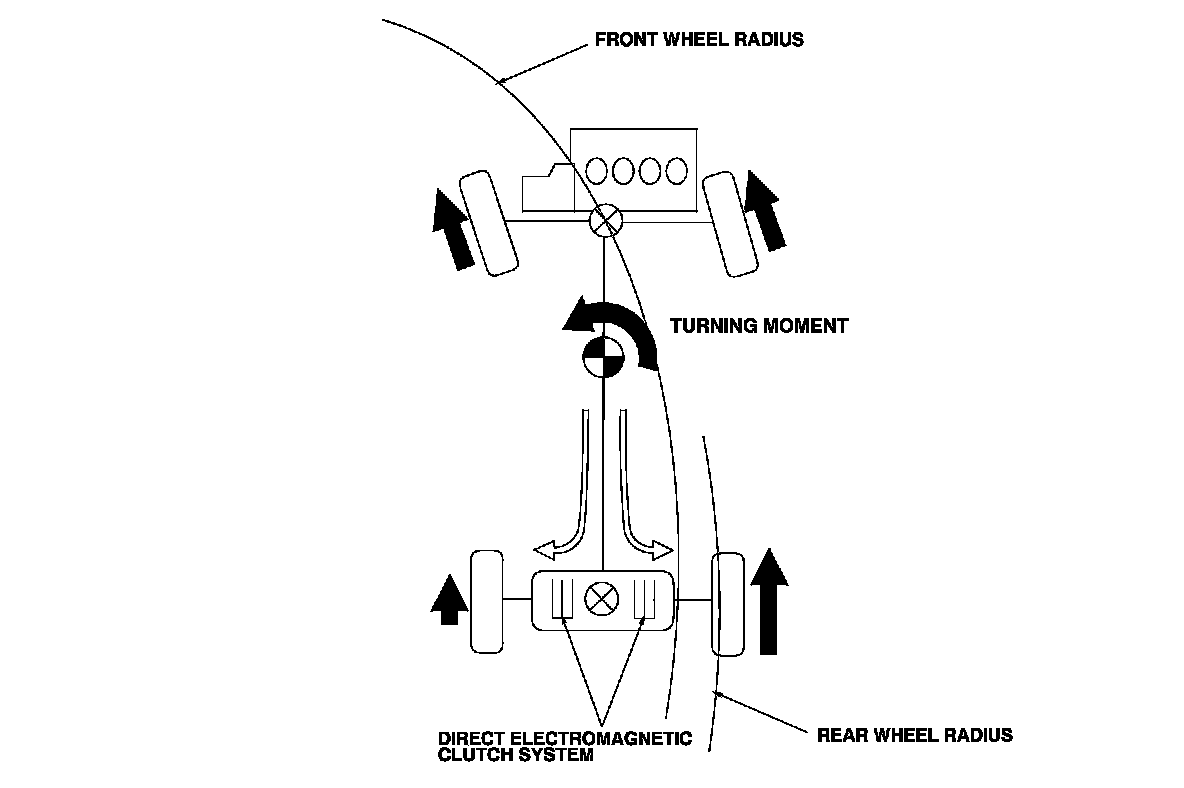 FRONT WHEEL RADIUS

TURNING MOMENT

DIRECT ELECTROMAGNETIC CLUTCH SYSTEM

REAR WHEEL RADIUS