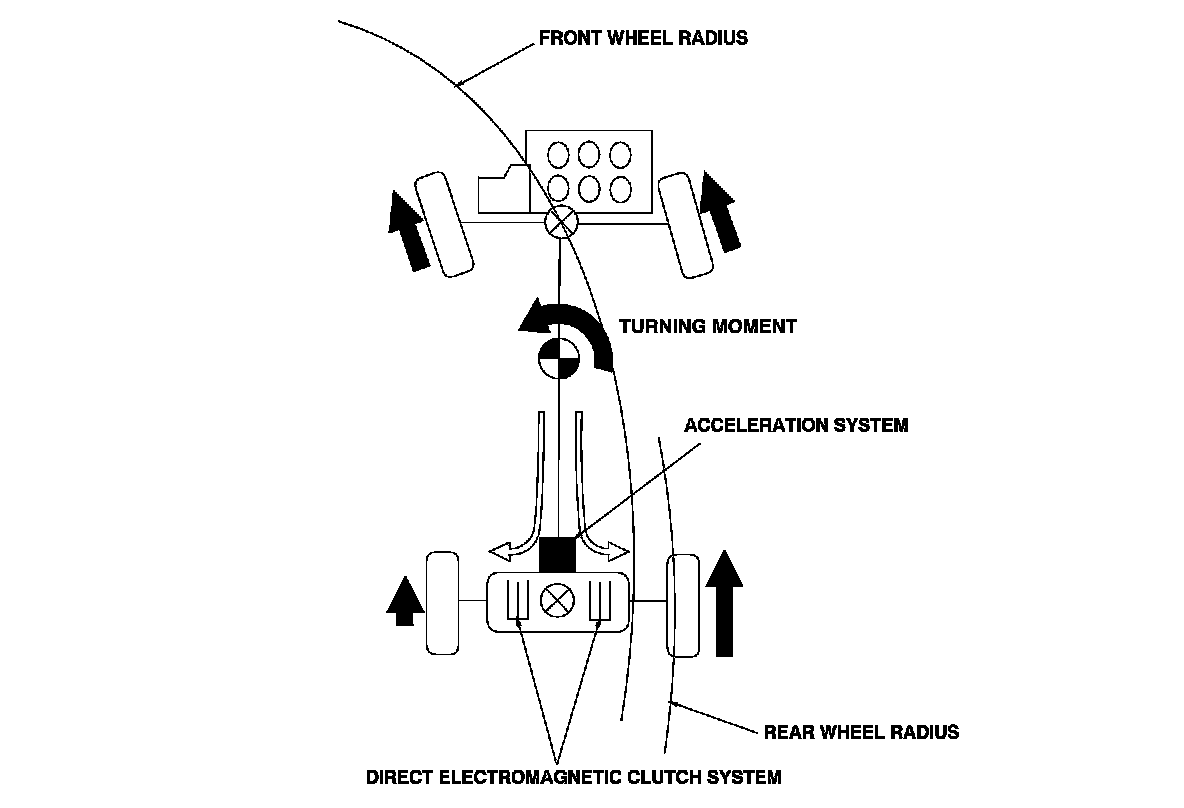 FRONT WHEEL RADIUS

TURNING MOMENT

ACCELERATION SYSTEM

REAR WHEEL RADIUS

DIRECT ELECTROMAGNETIC CLUTCH SYSTEM