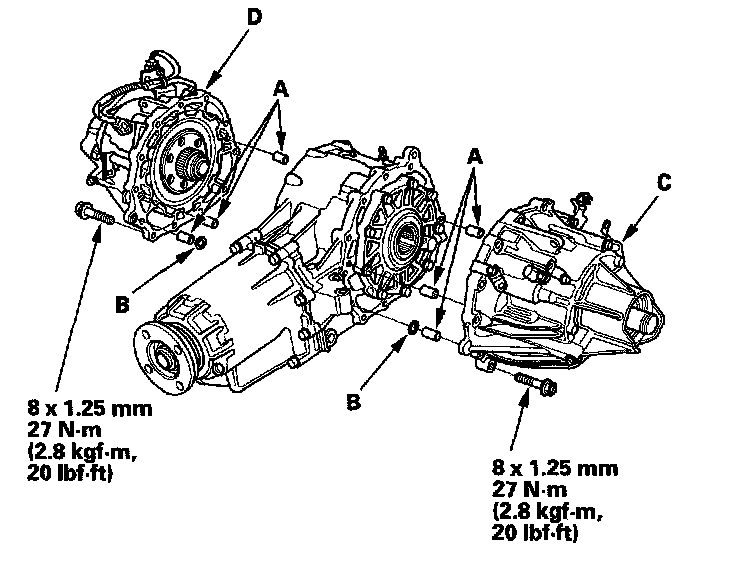 D

A

A

C

B

B

8 x 1.25 mm
27 N·m
(2.8 kgf·m,
20 lbf·ft)

8 x 1.25 mm
27 N·m
(2.8 kgf·m,
20 lbf·ft)