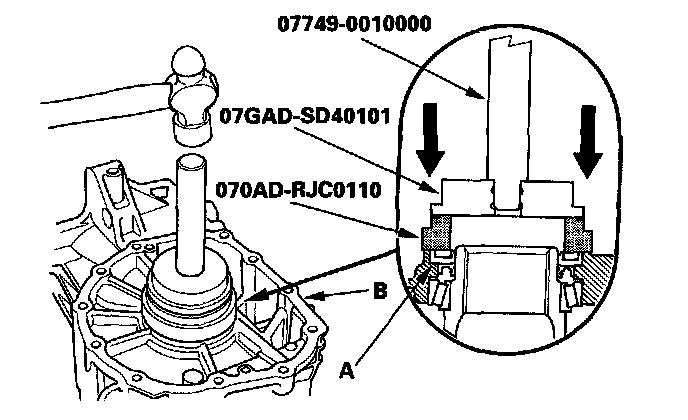 07749-0010000

07GAD-SD40101

070AD-RJC0110

B

A